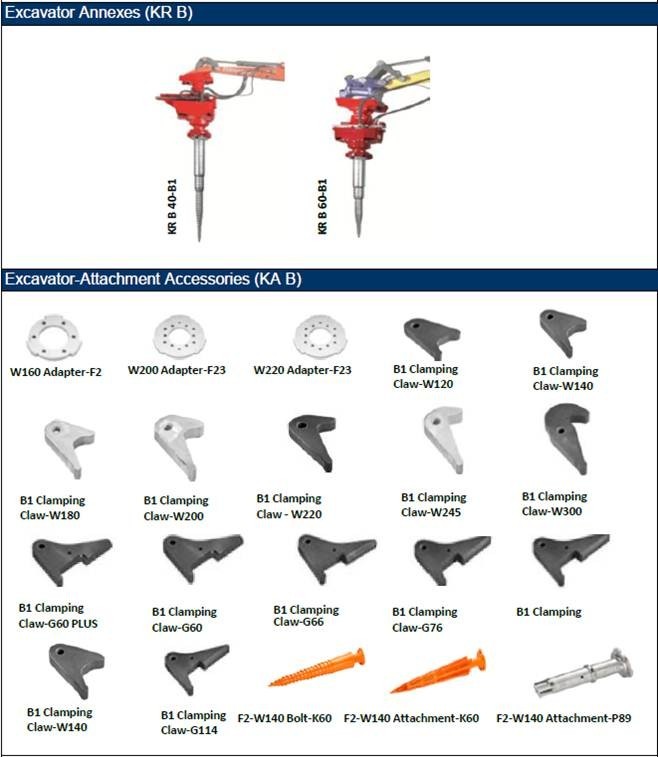 Excavator Annexes (KR B)

KR B 40-B1

KR B 60-B1

Excavator-Attachment Accessories (KA B)

W160 Adapter-F2

W200 Adapter-F23

W220 Adapter-F23

B1 Clamping Claw-W120

B1 Clamping Claw-W140

B1 Clamping Claw-W180

B1 Clamping Claw-W200

B1 Clamping Claw - W220

B1 Clamping Claw-W245

B1 Clamping Claw-W300

B1 Clamping Claw-G60 PLUS

B1 Clamping Claw-G60

B1 Clamping Claw-G66

B1 Clamping Claw-G76

B1 Clamping

B1 Clamping Claw-W140

B1 Clamping Claw-G114

F2-W140 Bolt-K60

F2-W140 Attachment-K60

F2-W140 Attachment-P89